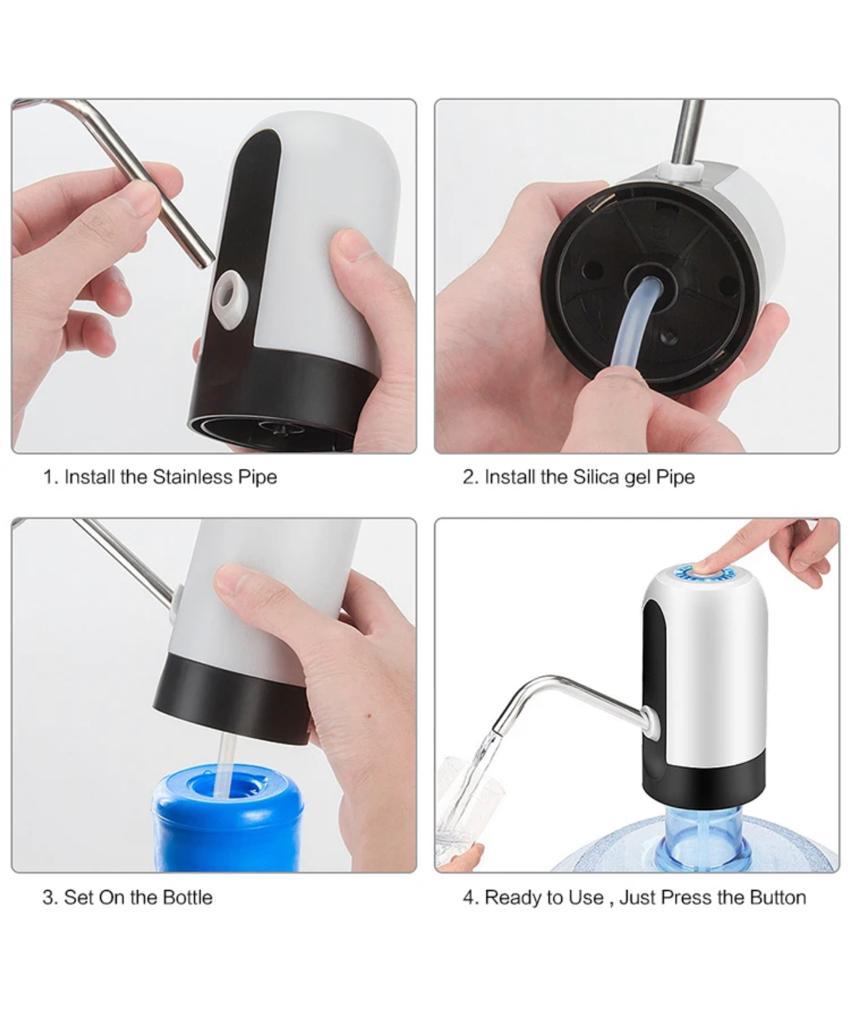 1. Install the Stainless Pipe

2. Install the Silica gel Pipe

3. Set On the Bottle

4. Ready to Use , Just Press the Button